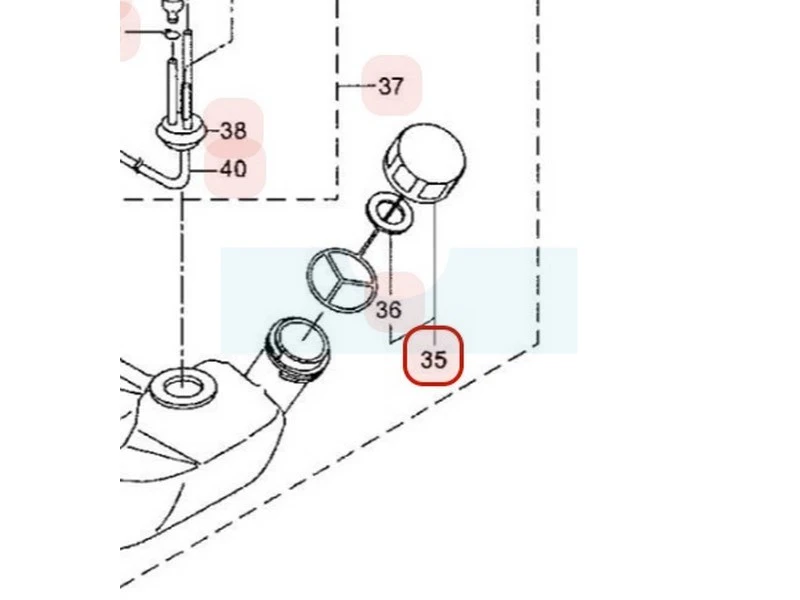 37
38
40
36
35