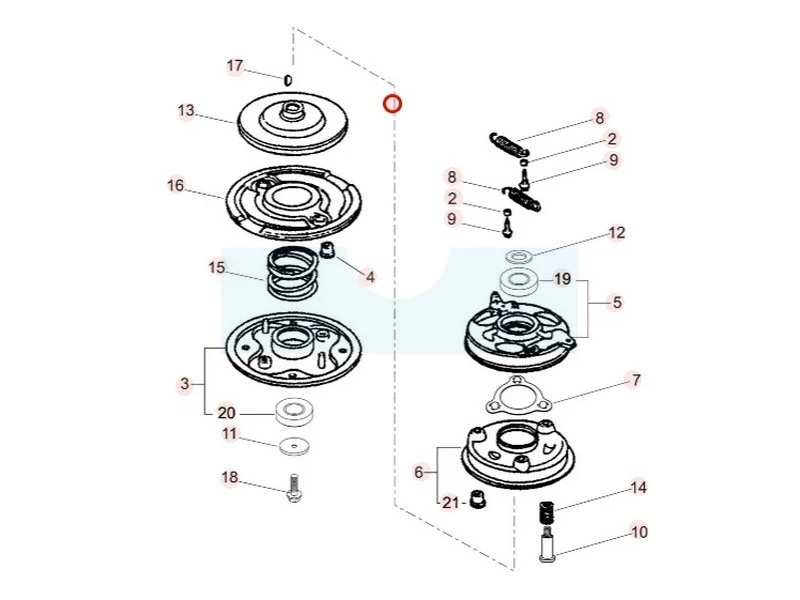 17
13
16
15
4
3
20
11
18
1
8
2
9
8
2
9
12
19
5
7
6
21
14
10